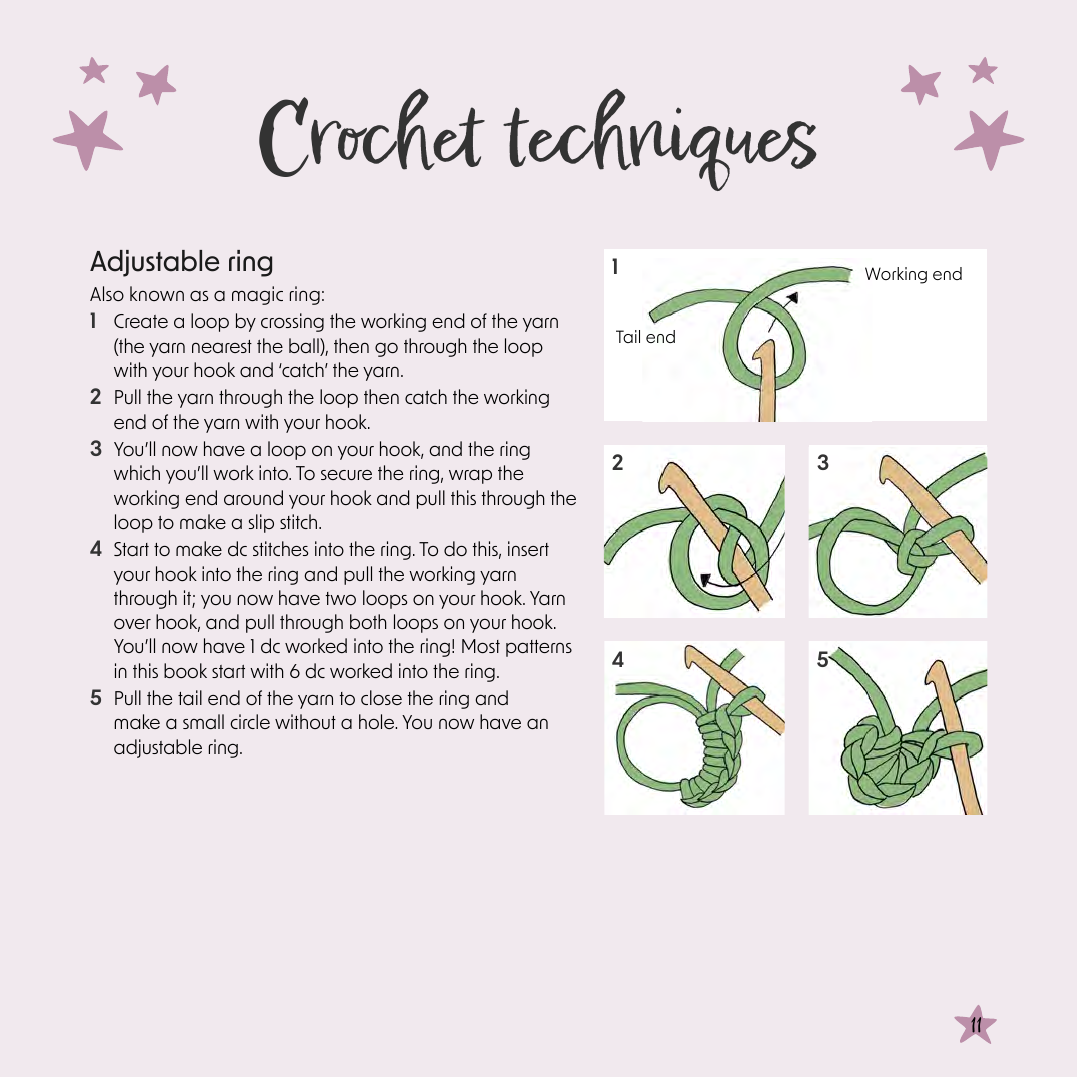 Crochet techniques

Adjustable ring

Also known as a magic ring:

1 Create a loop by crossing the working end of the yarn (the yarn nearest the ball), then go through the loop with your hook and 'catch' the yarn.

2 Pull the yarn through the loop then catch the working end of the yarn with your hook.

3 You'll now have a loop on your hook, and the ring which you'll work into. To secure the ring, wrap the working end around your hook and pull this through the loop to make a slip stitch.

4 Start to make dc stitches into the ring. To do this, insert your hook into the ring and pull the working yarn through it; you now have two loops on your hook. Yarn over hook, and pull through both loops on your hook. You'll now have 1 dc worked into the ring! Most patterns in this book start with 6 dc worked into the ring.

5 Pull the tail end of the yarn to close the ring and make a small circle without a hole. You now have an adjustable ring.

1

Working end

Tail end

2

3

4

5

11