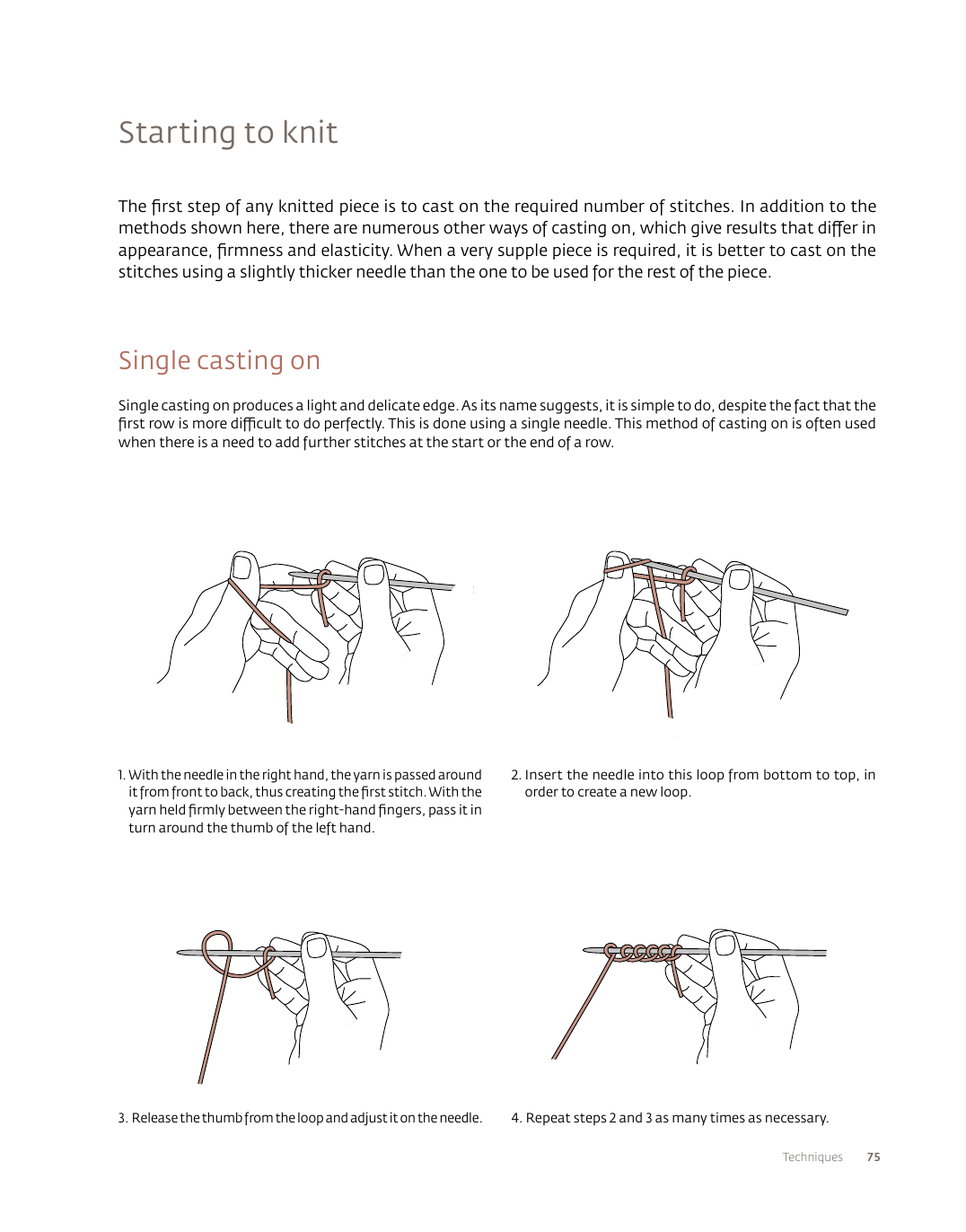 Starting to knit

The first step of any knitted piece is to cast on the required number of stitches. In addition to the methods shown here, there are numerous other ways of casting on, which give results that differ in appearance, firmness and elasticity. When a very supple piece is required, it is better to cast on the stitches using a slightly thicker needle than the one to be used for the rest of the piece.

Single casting on

Single casting on produces a light and delicate edge. As its name suggests, it is simple to do, despite the fact that the first row is more difficult to do perfectly. This is done using a single needle. This method of casting on is often used when there is a need to add further stitches at the start or the end of a row.

1. With the needle in the right hand, the yarn is passed around it from front to back, thus creating the first stitch. With the yarn held firmly between the right-hand fingers, pass it in turn around the thumb of the left hand.

2. Insert the needle into this loop from bottom to top, in order to create a new loop.

3. Release the thumb from the loop and adjust it on the needle.

4. Repeat steps 2 and 3 as many times as necessary.

Techniques 75