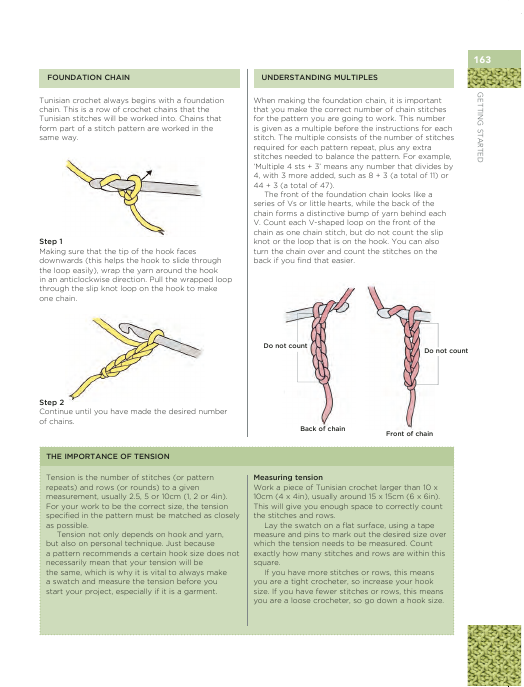 163

GETTING STARTED

FOUNDATION CHAIN

Tunisian crochet always begins with a foundation chain. This is a row of crochet chains that the Tunisian stitches will be worked into. Chains that form part of a stitch pattern are worked in the same way.

Step 1
Making sure that the tip of the hook faces downwards (this helps the hook to slide through the loop easily), wrap the yarn around the hook in an anticlockwise direction. Pull the wrapped loop through the slip knot loop on the hook to make one chain.

Step 2
Continue until you have made the desired number of chains.

UNDERSTANDING MULTIPLES

When making the foundation chain, it is important that you make the correct number of chain stitches for the pattern you are going to work. This number is given as a multiple before the instructions for each stitch. The multiple consists of the number of stitches required for each pattern repeat, plus any extra stitches needed to balance the pattern. For example, 'Multiple 4 sts + 3' means any number that divides by 4, with 3 more added, such as 8 + 3 (a total of 11) or 44 + 3 (a total of 47).

The front of the foundation chain looks like a series of Vs or little hearts, while the back of the chain forms a distinctive bump of yarn behind each V. Count each V-shaped loop on the front of the chain as one chain stitch, but do not count the slip knot or the loop that is on the hook. You can also turn the chain over and count the stitches on the back if you find that easier.

Do not count

Do not count

Back of chain

Front of chain

THE IMPORTANCE OF TENSION

Tension is the number of stitches (or pattern repeats) and rows (or rounds) to a given measurement, usually 2.5, 5 or 10cm (1, 2 or 4in). For your work to be the correct size, the tension specified in the pattern must be matched as closely as possible.

Tension not only depends on hook and yarn, but also on personal technique. Just because a pattern recommends a certain hook size does not necessarily mean that your tension will be the same, which is why it is vital to always make a swatch and measure the tension before you start your project, especially if it is a garment.

Measuring tension
Work a piece of Tunisian crochet larger than 10 x 10cm (4 x 4in), usually around 15 x 15cm (6 x 6in). This will give you enough space to correctly count the stitches and rows.

Lay the swatch on a flat surface, using a tape measure and pins to mark out the desired size over which the tension needs to be measured. Count exactly how many stitches and rows are within this square.

If you have more stitches or rows, this means you are a tight crocheter, so increase your hook size. If you have fewer stitches or rows, this means you are a loose crocheter, so go down a hook size.