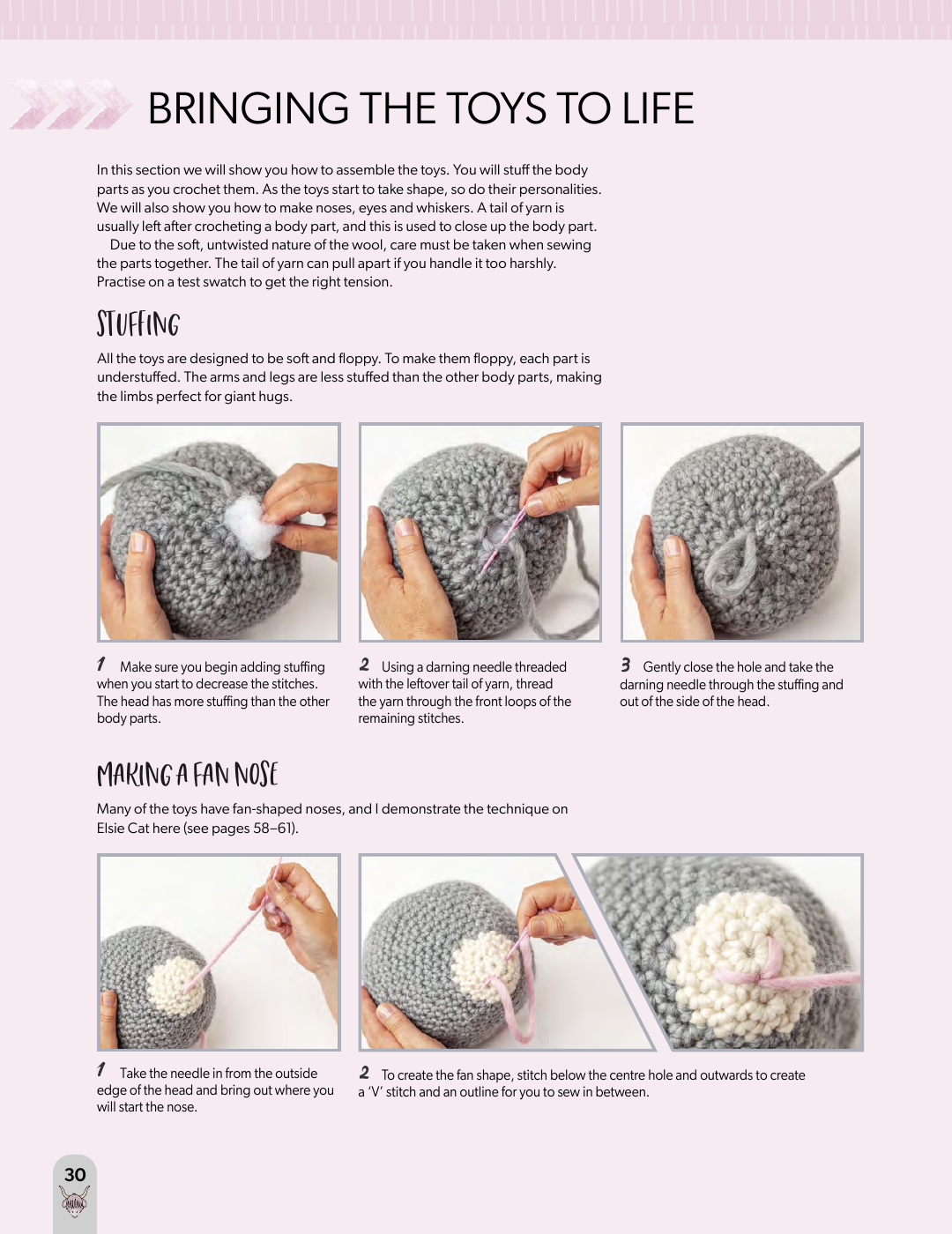 BRINGING THE TOYS TO LIFE

In this section we will show you how to assemble the toys. You will stuff the body parts as you crochet them. As the toys start to take shape, so do their personalities. We will also show you how to make noses, eyes and whiskers. A tail of yarn is usually left after crocheting a body part, and this is used to close up the body part.

Due to the soft, untwisted nature of the wool, care must be taken when sewing the parts together. The tail of yarn can pull apart if you handle it too harshly. Practise on a test swatch to get the right tension.

STUFFING

All the toys are designed to be soft and floppy. To make them floppy, each part is understuffed. The arms and legs are less stuffed than the other body parts, making the limbs perfect for giant hugs.

1 Make sure you begin adding stuffing when you start to decrease the stitches. The head has more stuffing than the other body parts.

2 Using a darning needle threaded with the leftover tail of yarn, thread the yarn through the front loops of the remaining stitches.

3 Gently close the hole and take the darning needle through the stuffing and out of the side of the head.

MAKING A FAN NOSE

Many of the toys have fan-shaped noses, and I demonstrate the technique on Elsie Cat here (see pages 58–61).

1 Take the needle in from the outside edge of the head and bring out where you will start the nose.

2 To create the fan shape, stitch below the centre hole and outwards to create a 'V' stitch and an outline for you to sew in between.

30