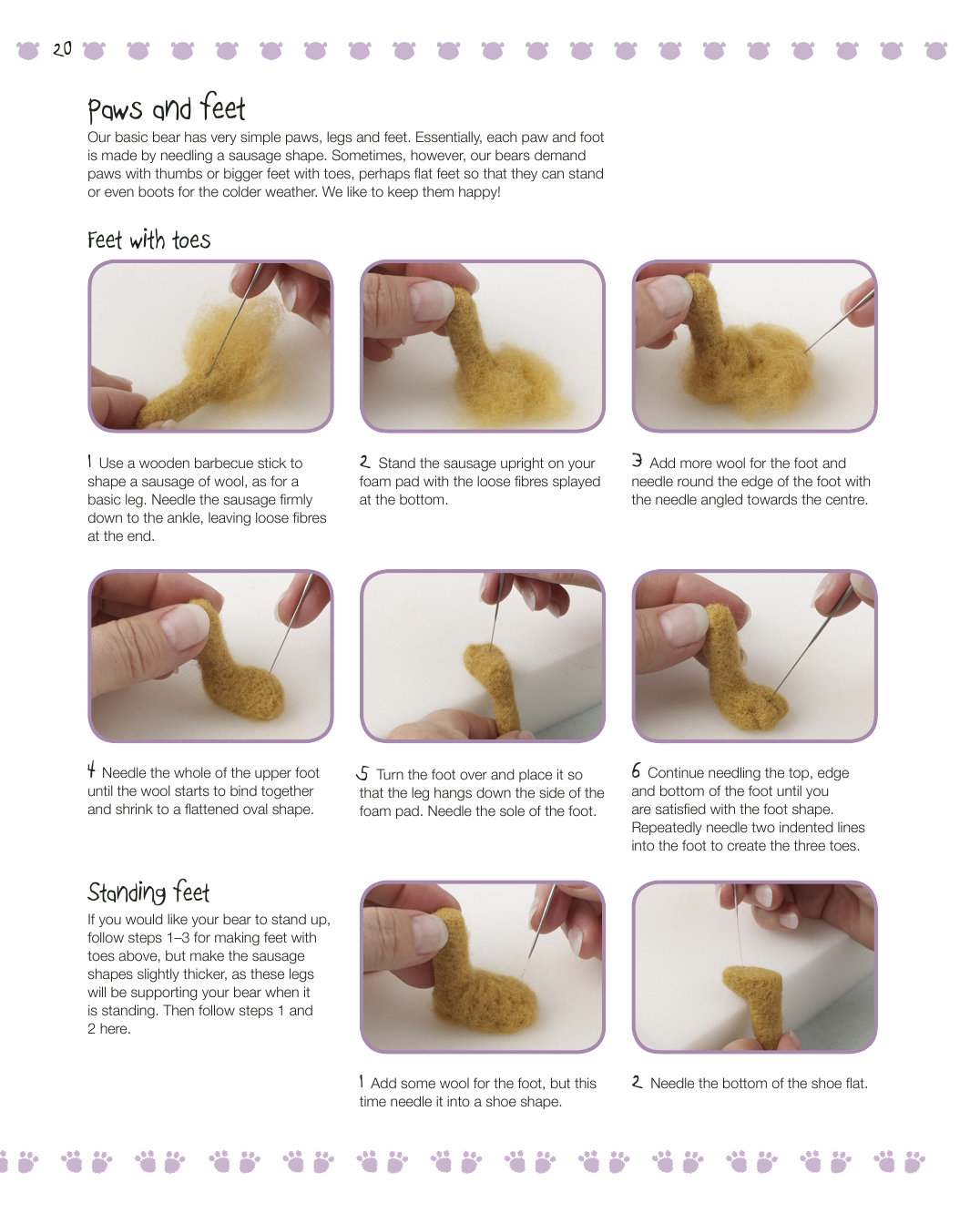 20

Paws and feet

Our basic bear has very simple paws, legs and feet. Essentially, each paw and foot is made by needling a sausage shape. Sometimes, however, our bears demand paws with thumbs or bigger feet with toes, perhaps flat feet so that they can stand or even boots for the colder weather. We like to keep them happy!

Feet with toes

1 Use a wooden barbecue stick to shape a sausage of wool, as for a basic leg. Needle the sausage firmly down to the ankle, leaving loose fibres at the end.

2 Stand the sausage upright on your foam pad with the loose fibres splayed at the bottom.

3 Add more wool for the foot and needle round the edge of the foot with the needle angled towards the centre.

4 Needle the whole of the upper foot until the wool starts to bind together and shrink to a flattened oval shape.

5 Turn the foot over and place it so that the leg hangs down the side of the foam pad. Needle the sole of the foot.

6 Continue needling the top, edge and bottom of the foot until you are satisfied with the foot shape. Repeatedly needle two indented lines into the foot to create the three toes.

Standing feet

If you would like your bear to stand up, follow steps 1–3 for making feet with toes above, but make the sausage shapes slightly thicker, as these legs will be supporting your bear when it is standing. Then follow steps 1 and 2 here.

1 Add some wool for the foot, but this time needle it into a shoe shape.

2 Needle the bottom of the shoe flat.