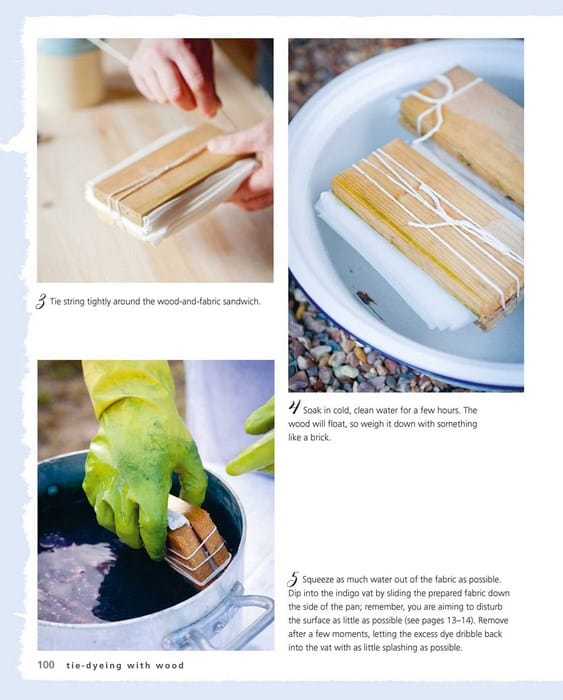 3 Tie string tightly around the wood-and-fabric sandwich.

4 Soak in cold, clean water for a few hours. The wood will float, so weigh it down with something like a brick.

5 Squeeze as much water out of the fabric as possible. Dip into the indigo vat by sliding the prepared fabric down the side of the pan; remember, you are aiming to disturb the surface as little as possible (see pages 13–14). Remove after a few moments, letting the excess dye dribble back into the vat with as little splashing as possible.

100 tie-dyeing with wood