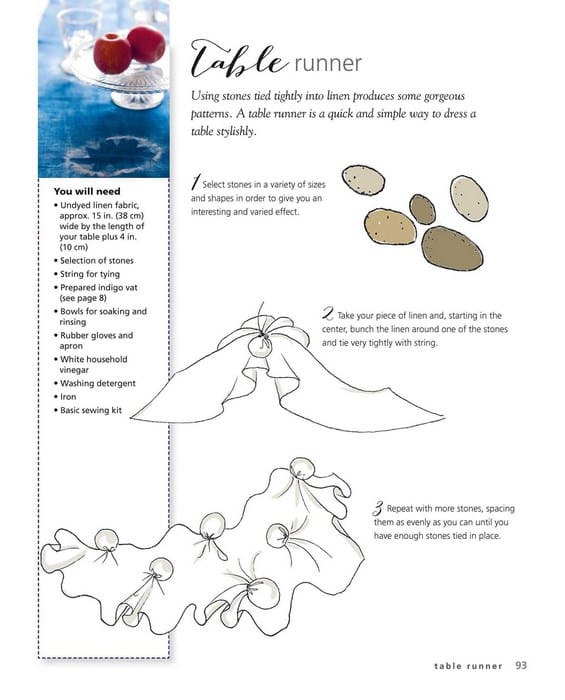 Table runner

Using stones tied tightly into linen produces some gorgeous patterns. A table runner is a quick and simple way to dress a table stylishly.

You will need
• Undyed linen fabric, approx. 15 in. (38 cm) wide by the length of your table plus 4 in. (10 cm)
• Selection of stones
• String for tying
• Prepared indigo vat (see page 8)
• Bowls for soaking and rinsing
• Rubber gloves and apron
• White household vinegar
• Washing detergent
• Iron
• Basic sewing kit

1 Select stones in a variety of sizes and shapes in order to give you an interesting and varied effect.

2 Take your piece of linen and, starting in the center, bunch the linen around one of the stones and tie very tightly with string.

3 Repeat with more stones, spacing them as evenly as you can until you have enough stones tied in place.

table runner 93